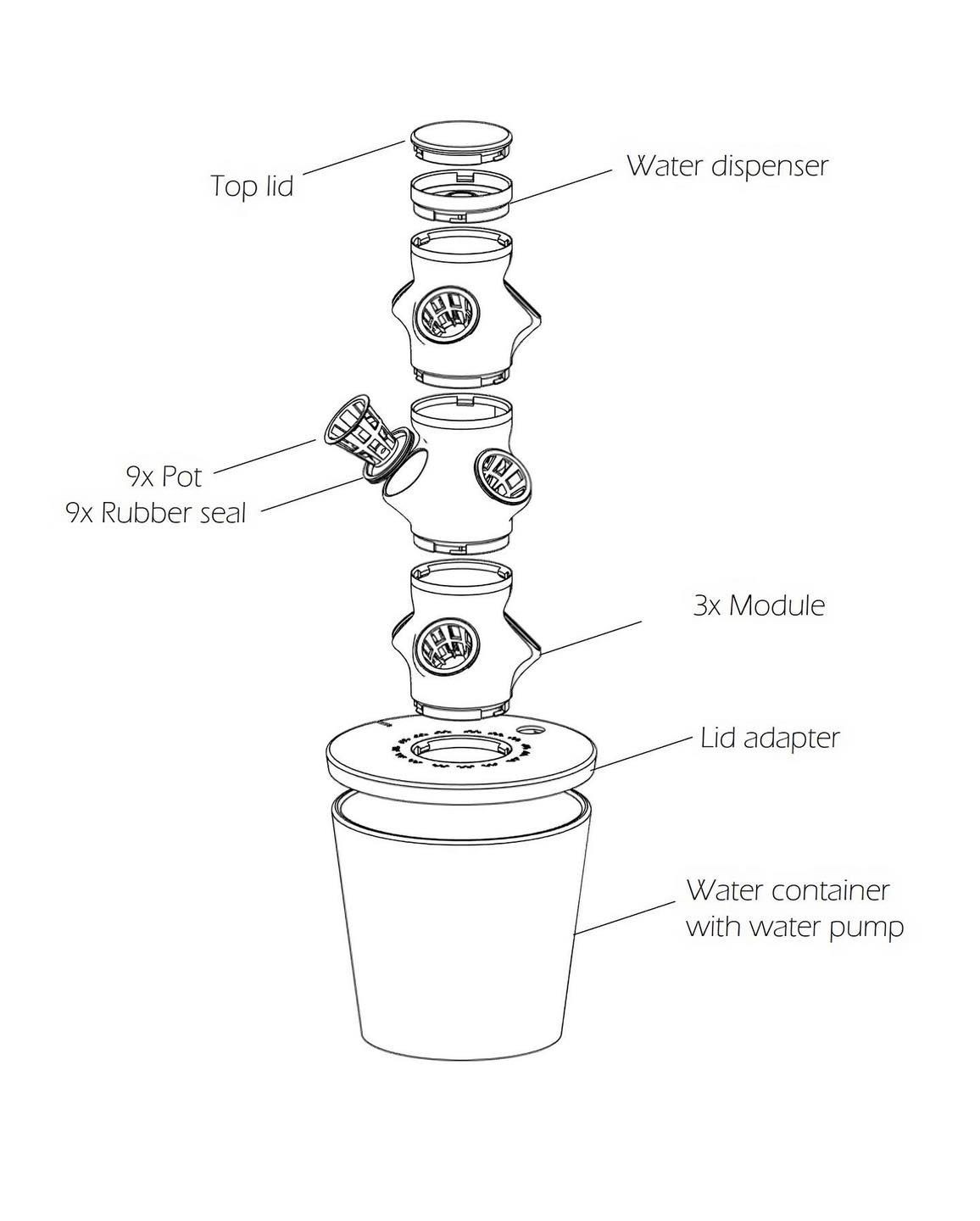 Top lid

Water dispenser

9x Pot
9x Rubber seal

3x Module

Lid adapter

Water container
with water pump